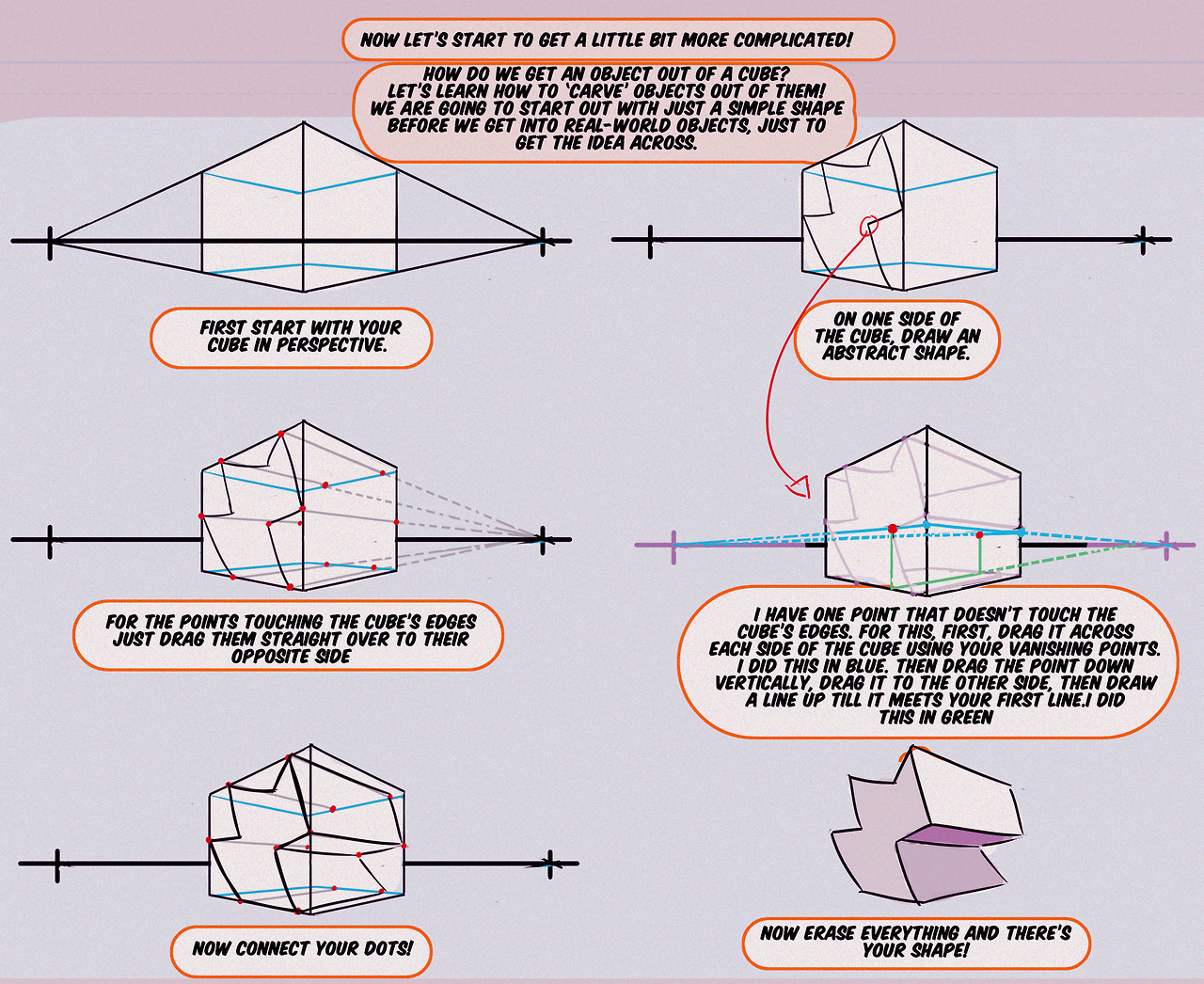 NOW LET'S START TO GET A LITTLE BIT MORE COMPLICATED!

HOW DO WE GET AN OBJECT OUT OF A CUBE? LET'S LEARN HOW TO 'CARVE' OBJECTS OUT OF THEM! WE ARE GOING TO START OUT WITH JUST A SIMPLE SHAPE BEFORE WE GET INTO REAL-WORLD OBJECTS, JUST TO GET THE IDEA ACROSS.

FIRST START WITH YOUR CUBE IN PERSPECTIVE.

ON ONE SIDE OF THE CUBE, DRAW AN ABSTRACT SHAPE.

FOR THE POINTS TOUCHING THE CUBE'S EDGES JUST DRAG THEM STRAIGHT OVER TO THEIR OPPOSITE SIDE

I HAVE ONE POINT THAT DOESN'T TOUCH THE CUBE'S EDGES. FOR THIS, FIRST, DRAG IT ACROSS EACH SIDE OF THE CUBE USING YOUR VANISHING POINTS. I DID THIS IN BLUE. THEN DRAG THE POINT DOWN VERTICALLY, DRAG IT TO THE OTHER SIDE, THEN DRAW A LINE UP TILL IT MEETS YOUR FIRST LINE.I DID THIS IN GREEN

NOW CONNECT YOUR DOTS!

NOW ERASE EVERYTHING AND THERE'S YOUR SHAPE!