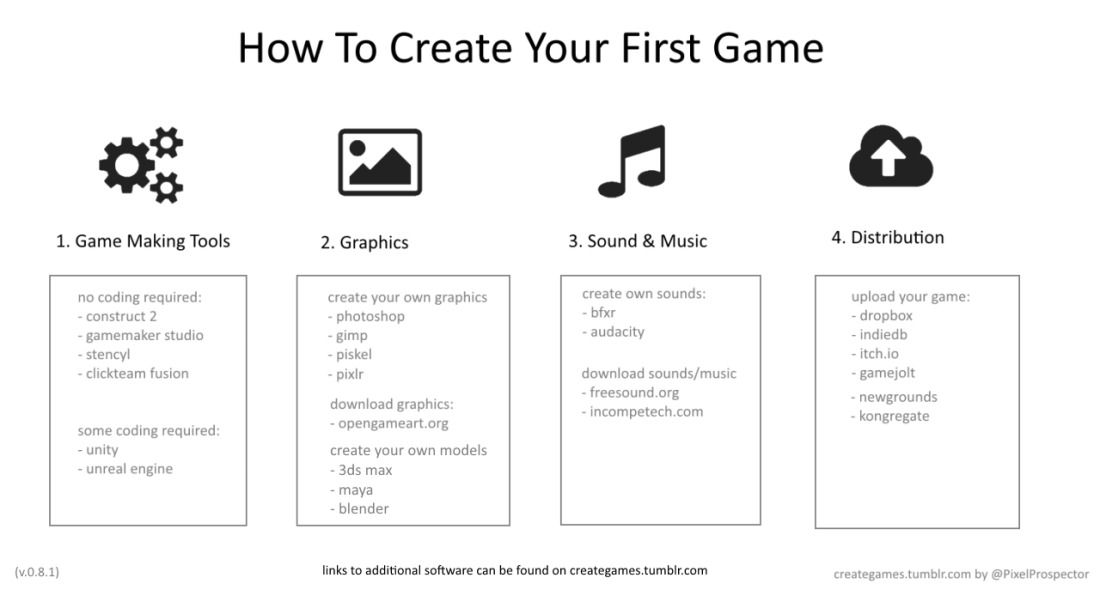 How To Create Your First Game

1. Game Making Tools

no coding required:
- construct 2
- gamemaker studio
- stencyl
- clickteam fusion

some coding required:
- unity
- unreal engine

2. Graphics

create your own graphics
- photoshop
- gimp
- piskel
- pixlr

download graphics:
- opengameart.org

create your own models
- 3ds max
- maya
- blender

3. Sound & Music

create own sounds:
- bfxr
- audacity

download sounds/music
- freesound.org
- incompetech.com

4. Distribution

upload your game:
- dropbox
- indiedb
- itch.io
- gamejolt
- newgrounds
- kongregate

(v.0.8.1)

links to additional software can be found on creategames.tumblr.com

creategames.tumblr.com by @PixelProspector